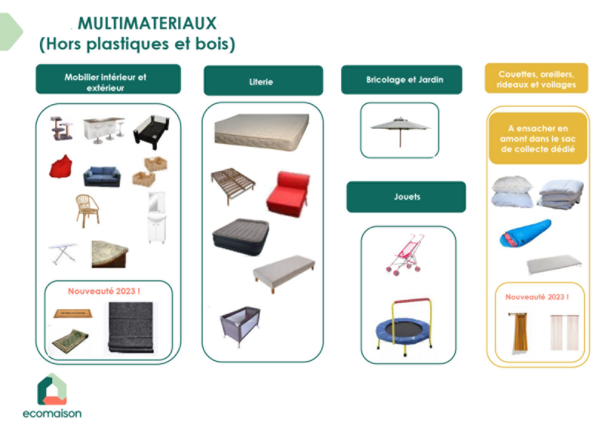 MULTIMATERIAUX
(Hors plastiques et bois)

Mobilier intérieur et extérieur

Nouveauté 2023 !

Literie

Bricolage et Jardin

Jouets

Couettes, oreillers, rideaux et voilages

A ensacher en amont dans le sac de collecte dédié

Nouveauté 2023 !

ecomaison